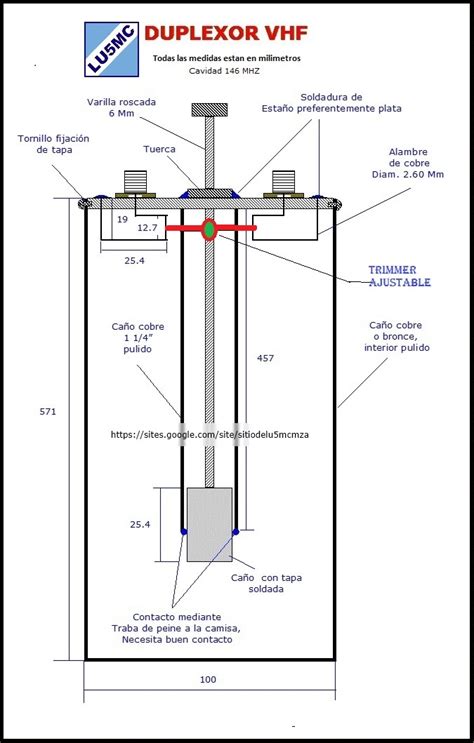 LU5MC

DUPLEXOR VHF

Todas las medidas estan en milimetros

Cavidad 146 MHZ

Varilla roscada 6 Mm

Soldadura de Estaño preferentemente plata

Tornillo fijación de tapa

Tuerca

Alambre de cobre Diam. 2.60 Mm

19

12.7

25.4

TRIMMER AJUSTABLE

Caño cobre 1 1/4" pulido

457

Caño cobre o bronce, interior pulido

571

https://sites.google.com/site/sitiodelu5mcmza

25.4

Caño con tapa soldada

Contacto mediante Traba de peine a la camisa, Necesita buen contacto

100