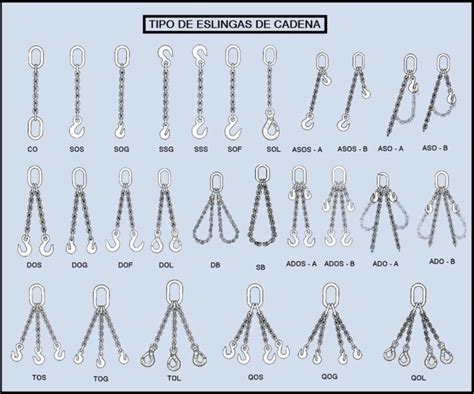 TIPO DE ESLINGAS DE CADENA

CO SOS SOG SSG SSS SOF SOL ASOS - A ASOS - B ASO - A ASO - B

DOS DOG DOF DOL DB SB ADOS - A ADOS - B ADO - A ADO - B

TOS TOG TOL QOS QOG QOL