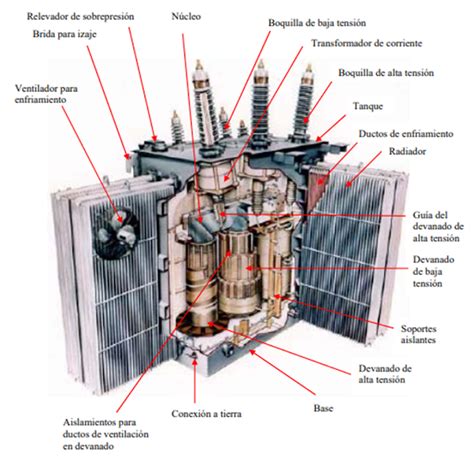 Relevador de sobrepresión
Brida para izaje
Núcleo
Boquilla de baja tensión
Transformador de corriente
Boquilla de alta tensión
Ventilador para enfriamiento
Tanque
Ductos de enfriamiento
Radiador
Guía del devanado de alta tensión
Devanado de baja tensión
Soportes aislantes
Devanado de alta tensión
Base
Conexión a tierra
Aislamientos para ductos de ventilación en devanado